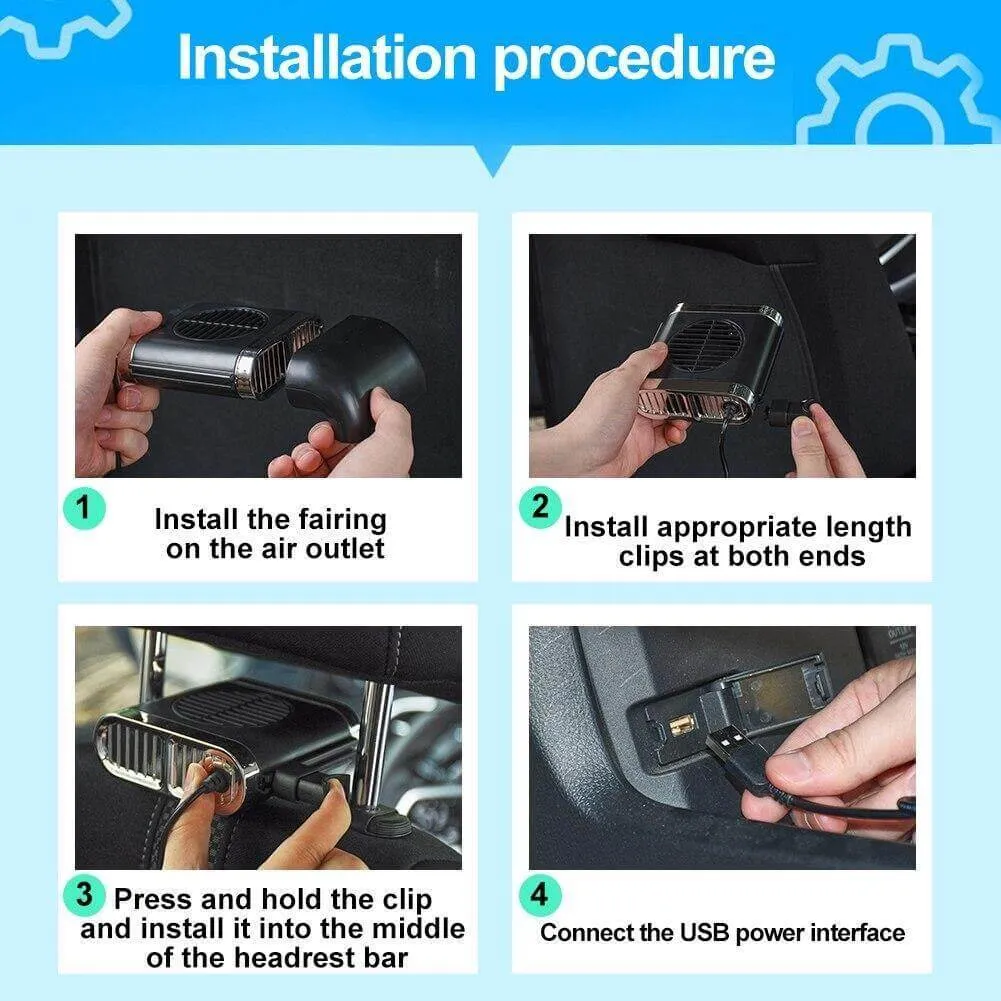 Installation procedure

1
Install the fairing on the air outlet

2
Install appropriate length clips at both ends

3
Press and hold the clip and install it into the middle of the headrest bar

4
Connect the USB power interface