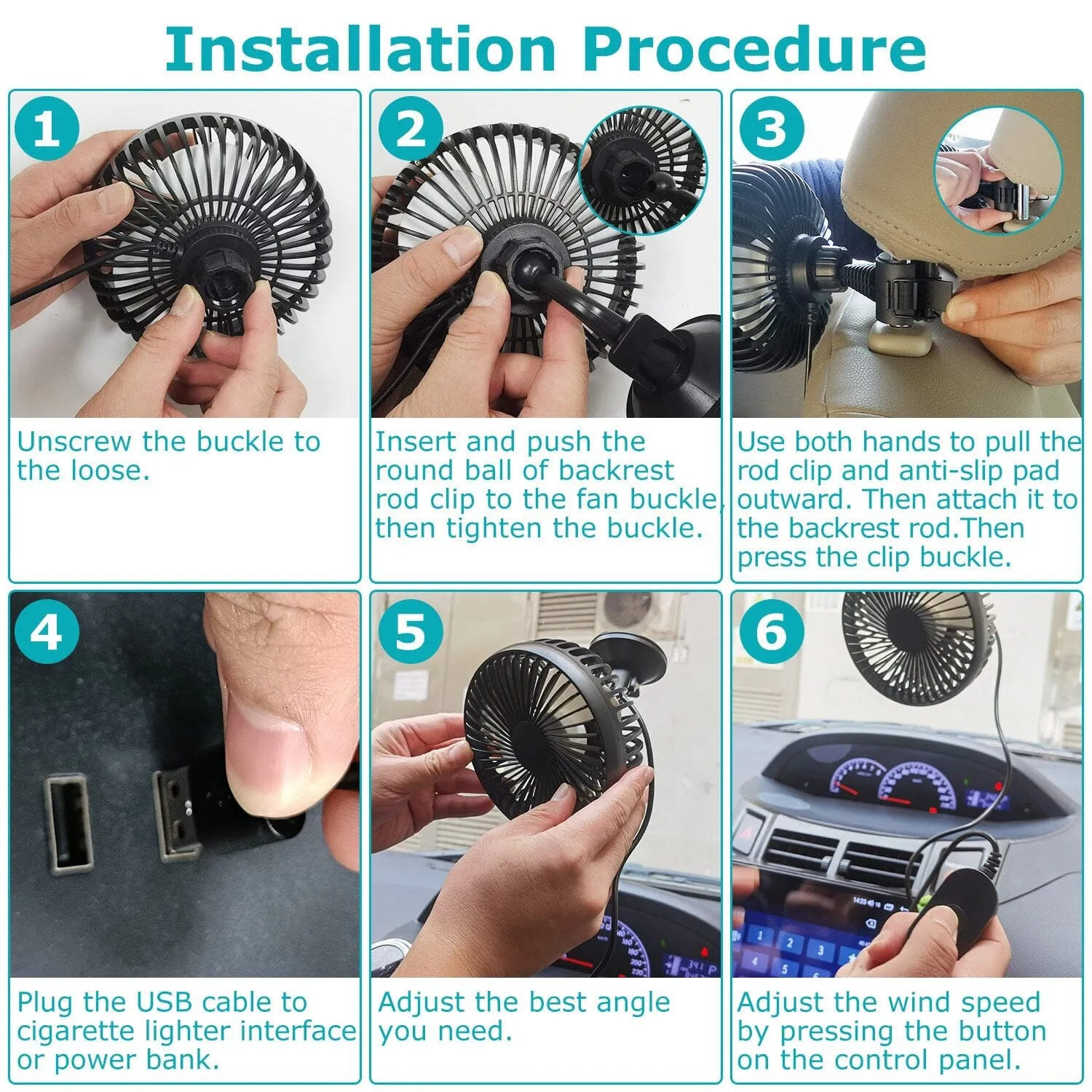 Installation Procedure

1

Unscrew the buckle to the loose.

2

Insert and push the round ball of backrest rod clip to the fan buckle, then tighten the buckle.

3

Use both hands to pull the rod clip and anti-slip pad outward. Then attach it to the backrest rod.Then press the clip buckle.

4

Plug the USB cable to cigarette lighter interface or power bank.

5

Adjust the best angle you need.

6

Adjust the wind speed by pressing the button on the control panel.